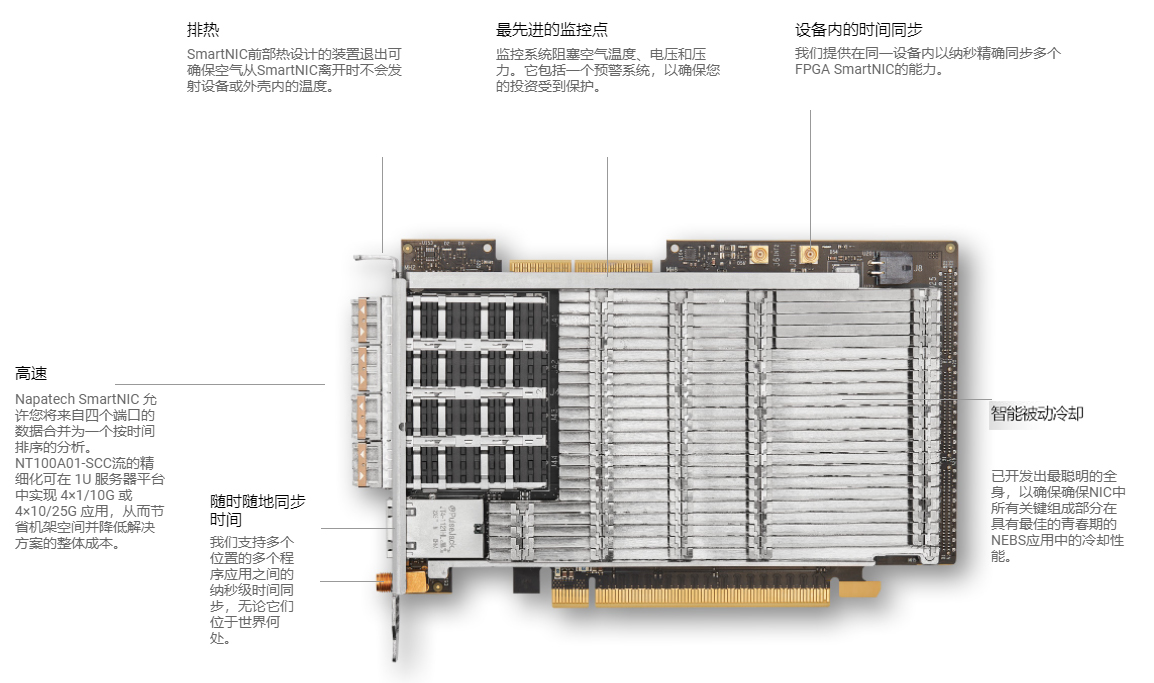 排热

SmartNIC前部热设计的装置退出可确保空气从SmartNIC离开时不会发射设备或外壳内的温度。

最先进的监控点

监控系统阻塞空气温度、电压和压力。它包括一个预警系统，以确保您的投资受到保护。

设备内的时间同步

我们提供在同一设备内以纳秒精确同步多个FPGA SmartNIC的能力。

高速

Napatech SmartNIC 允许您将来自四个端口的数据合并为一个按时间排序的分析。NT100A01-SCC流的精细化可在 1U 服务器平台中实现 4×1/10G 或 4×10/25G 应用，从而节省机架空间并降低解决方案的整体成本。

随时随地同步时间

我们支持多个位置的多个程序应用之间的纳秒级时间同步，无论它们位于世界何处。

智能被动冷却

已开发出最聪明的全身，以确保确保NIC中所有关键组成部分在具有最佳的青春期的NEBS应用中的冷却性能。